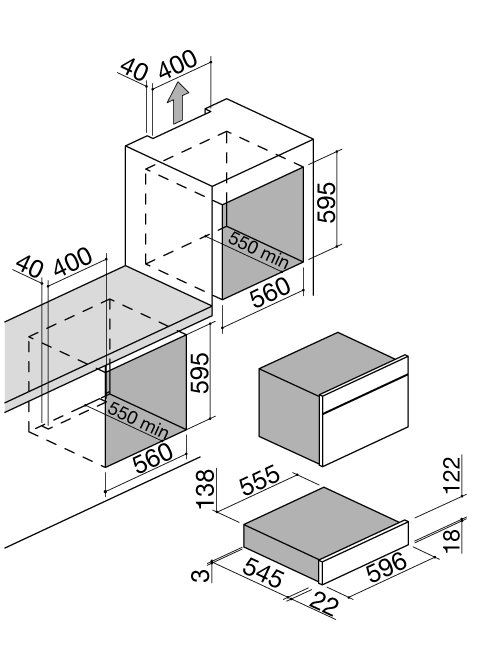 40
400
595
550 min
560
40
400
595
550 min
560
138
555
122
18
3
545
596
22